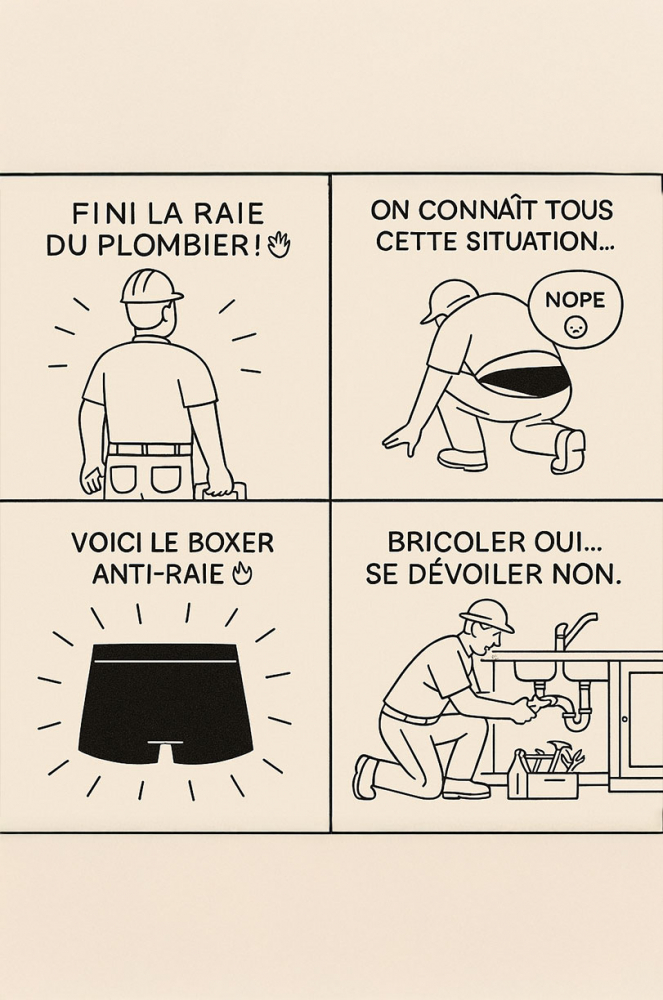 FINI LA RAIE DU PLOMBIER!

ON CONNAÎT TOUS CETTE SITUATION...

NOPE

VOICI LE BOXER ANTI-RAIE

BRICOLER OUI... SE DÉVOILER NON.